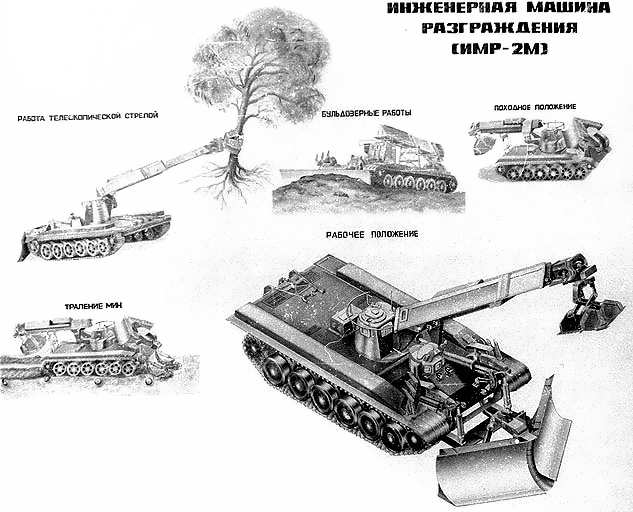 ИНЖЕНЕРНАЯ МАШИНА РАЗГРАЖДЕНИЯ (ИМР-2М)

РАБОТА ТЕЛЕСКОПИЧЕСКОЙ СТРЕЛОЙ

БУЛЬДОЗЕРНЫЕ РАБОТЫ

ПОХОДНОЕ ПОЛОЖЕНИЕ

РАБОЧЕЕ ПОЛОЖЕНИЕ

ТРАЛЕНИЕ МИН