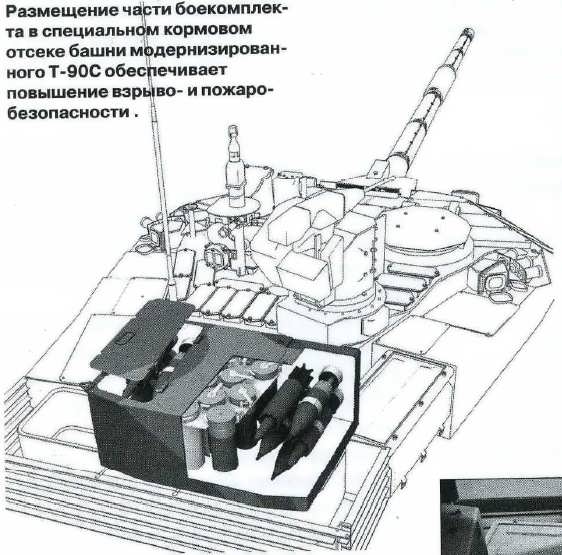 Размещение части боекомплекта в специальном кормовом отсеке башни модернизированного Т-90С обеспечивает повышение взрыво- и пожаробезопасности .