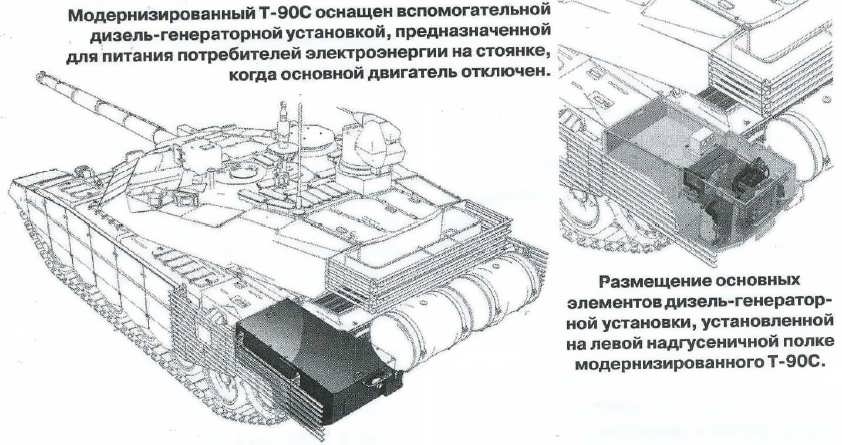 Модернизированный Т-90С оснащен вспомогательной дизель-генераторной установкой, предназначенной для питания потребителей электроэнергии на стоянке, когда основной двигатель отключен.

Размещение основных элементов дизель-генераторной установки, установленной на левой надгусеничной полке модернизированного Т-90С.